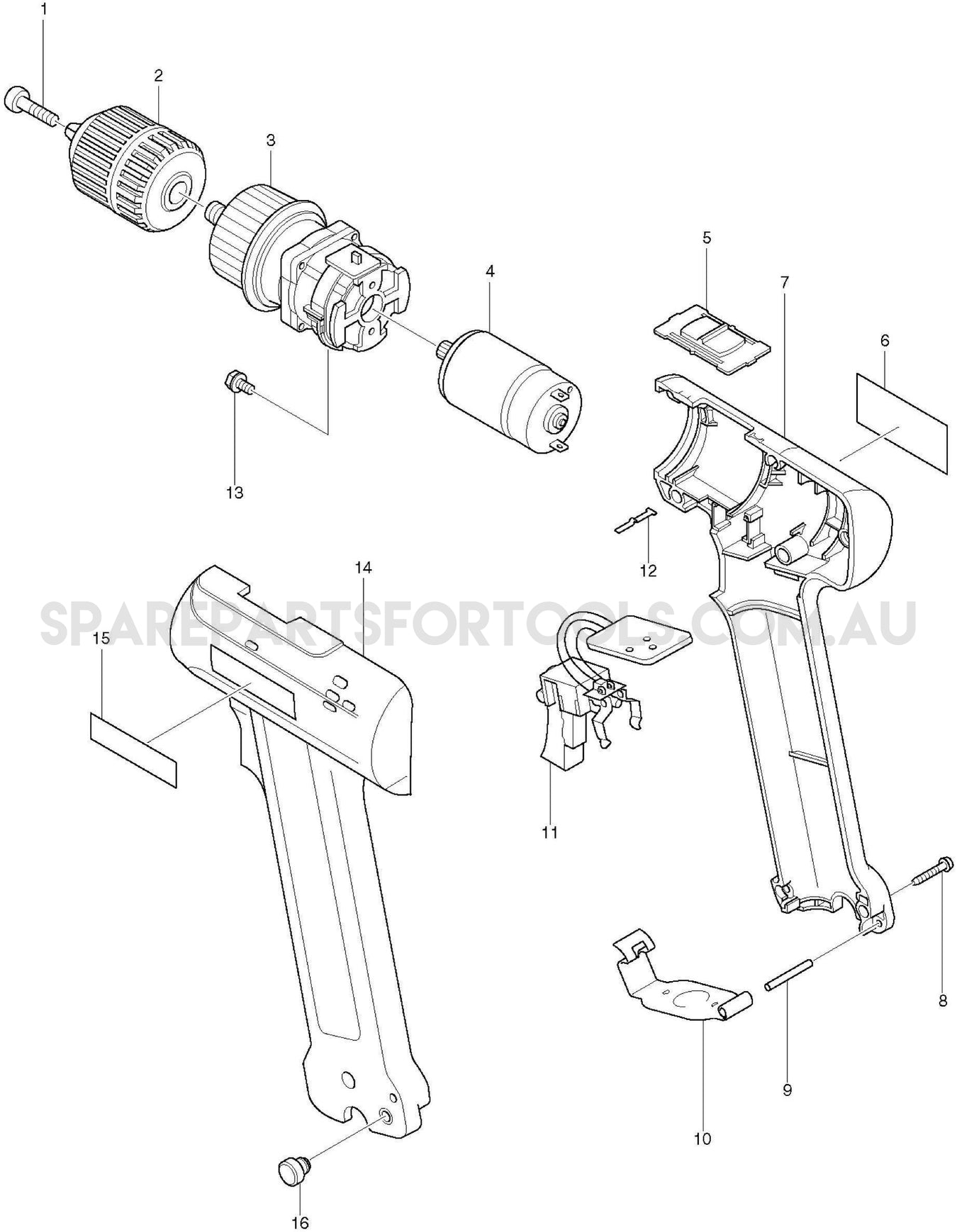 1
2
3
4
5
7
6
13
12
14
SPAREPARTSFORTOOLS.COM.AU
15
11
8
9
10
16