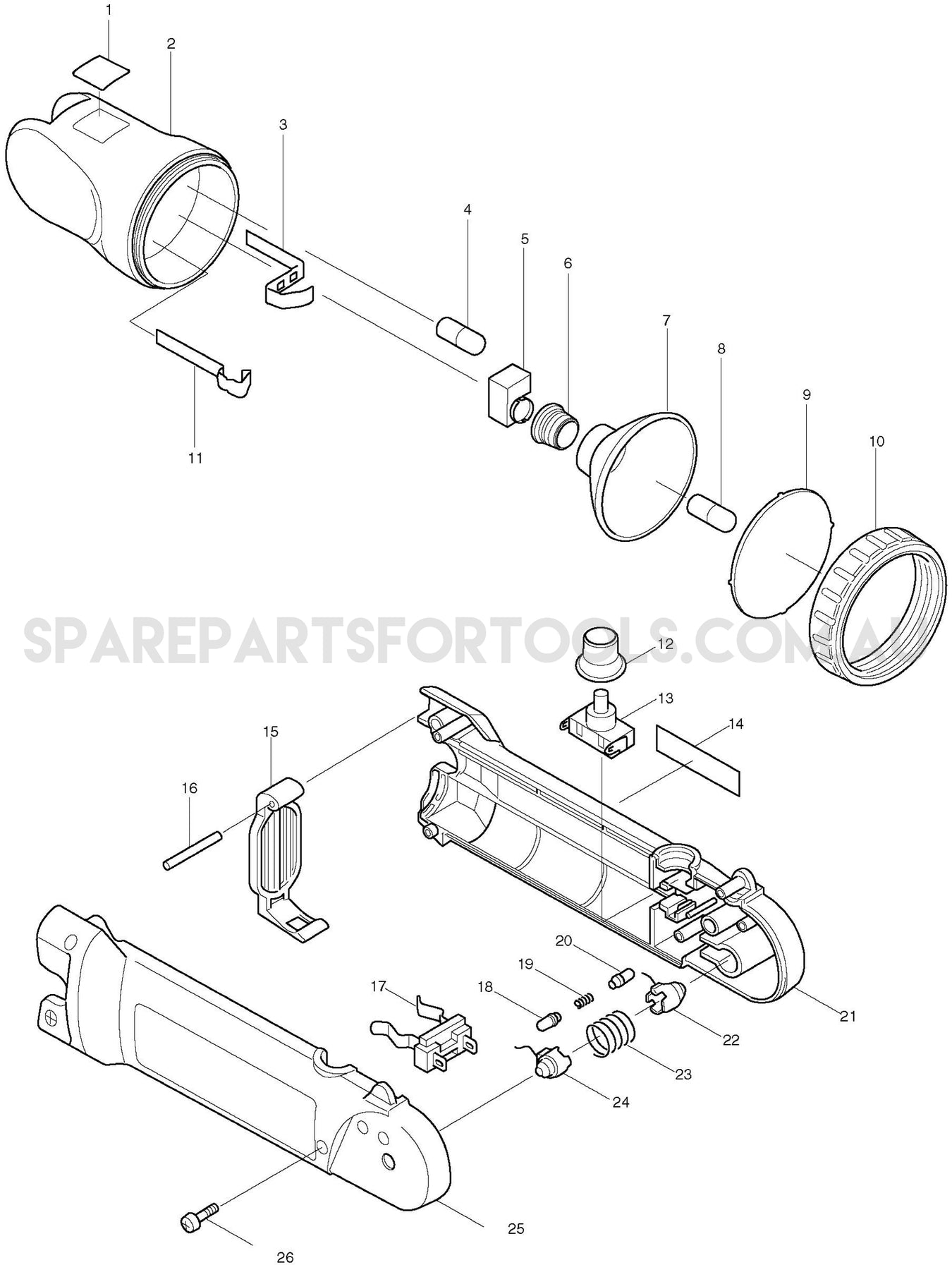 1
2
3
4
5
6
7
8
9
10
11
SPAREPARTSFORTOOLS.COM.AU
12
13
14
15
16
17
18
19
20
21
22
23
24
25
26