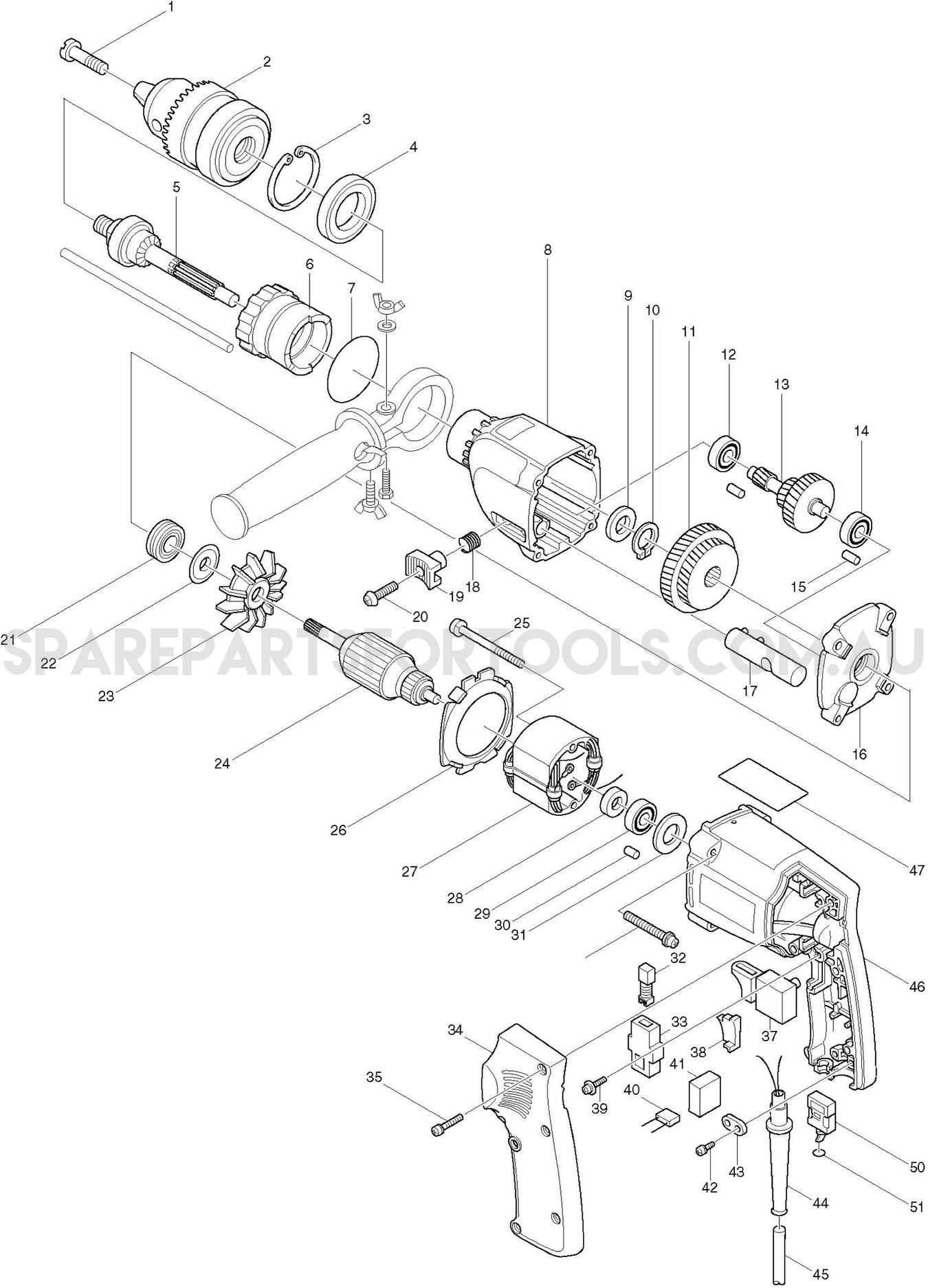 1
2
3
4
5
6
7
8
9
10
11
12
13
14
15
16
17
18
19
20
21
22
23
24
25
26
27
28
29
30
31
32
33
34
35
37
38
39
40
41
42
43
44
45
46
47
50
51
SPAREPARTSFORTOOLS.COM.AU