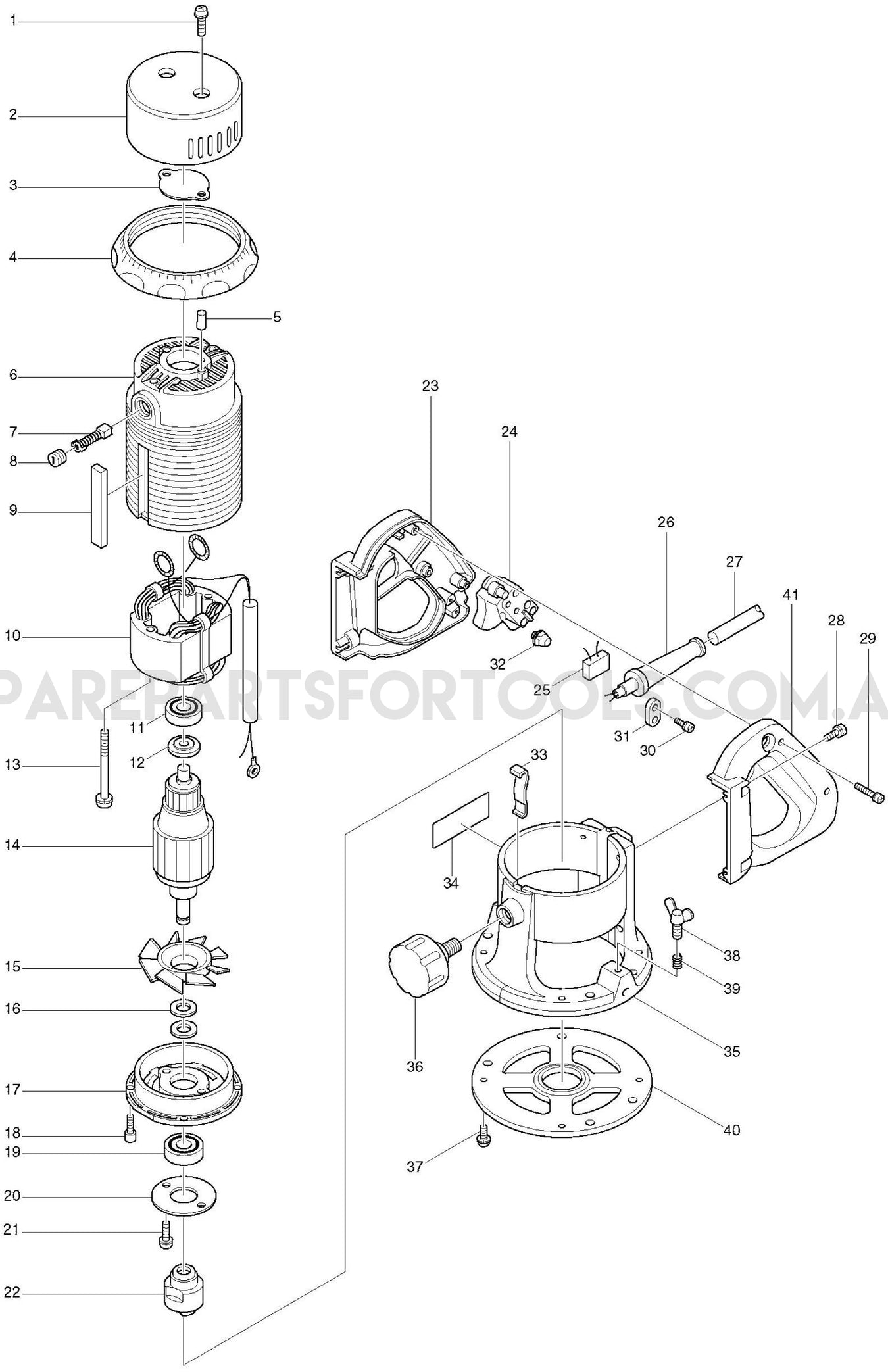 1
2
3
4
5
6
7
8
9
10
11
12
13
14
15
16
17
18
19
20
21
22
23
24
26
27
41
28
29
32
25
31
30
33
34
38
39
35
36
40
37
PAREPARTSFORTOOLS.COM.A