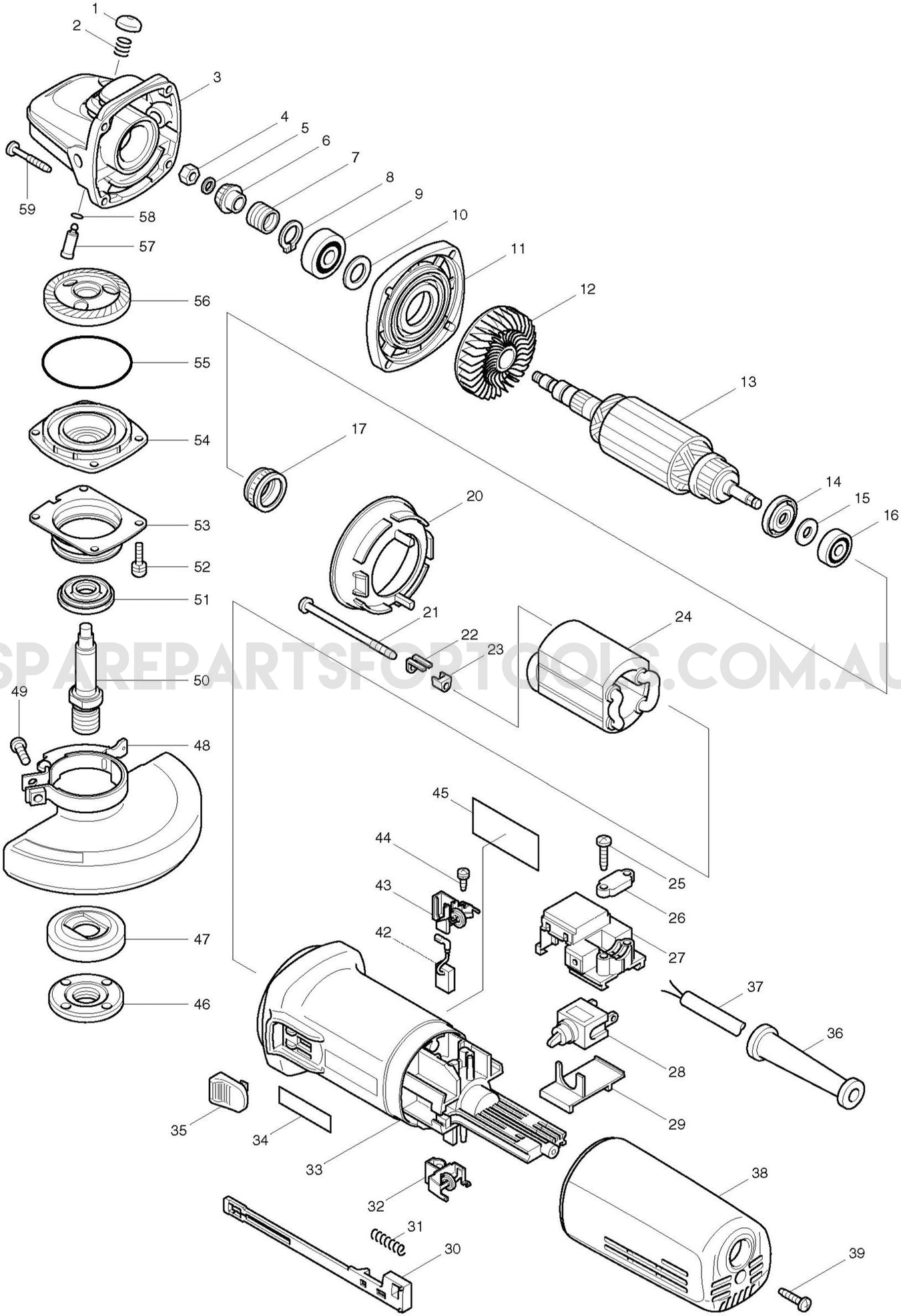 1
2
3
4
5
6
7
8
9
10
11
12
13
14
15
16
17
20
21
22
23
24
25
26
27
28
29
30
31
32
33
34
35
36
37
38
39
42
43
44
45
46
47
48
49
50
51
52
53
54
55
56
57
58
59

SPAREPARTSFORTOOLS.COM.AU