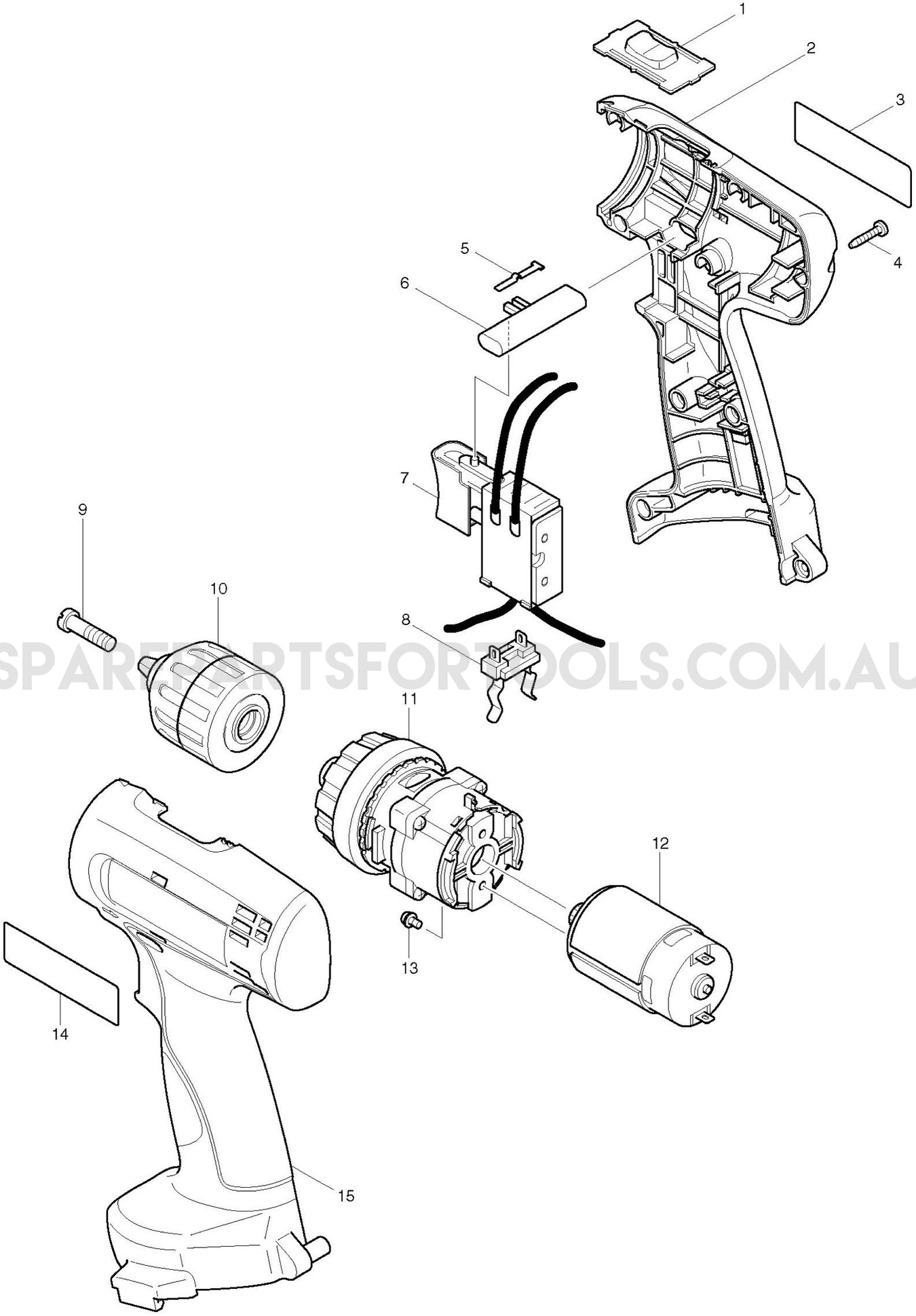 1
2
3
4
5
6
7
9
10
8
SPAREPARTSFORTOOLS.COM.AU
11
12
13
14
15