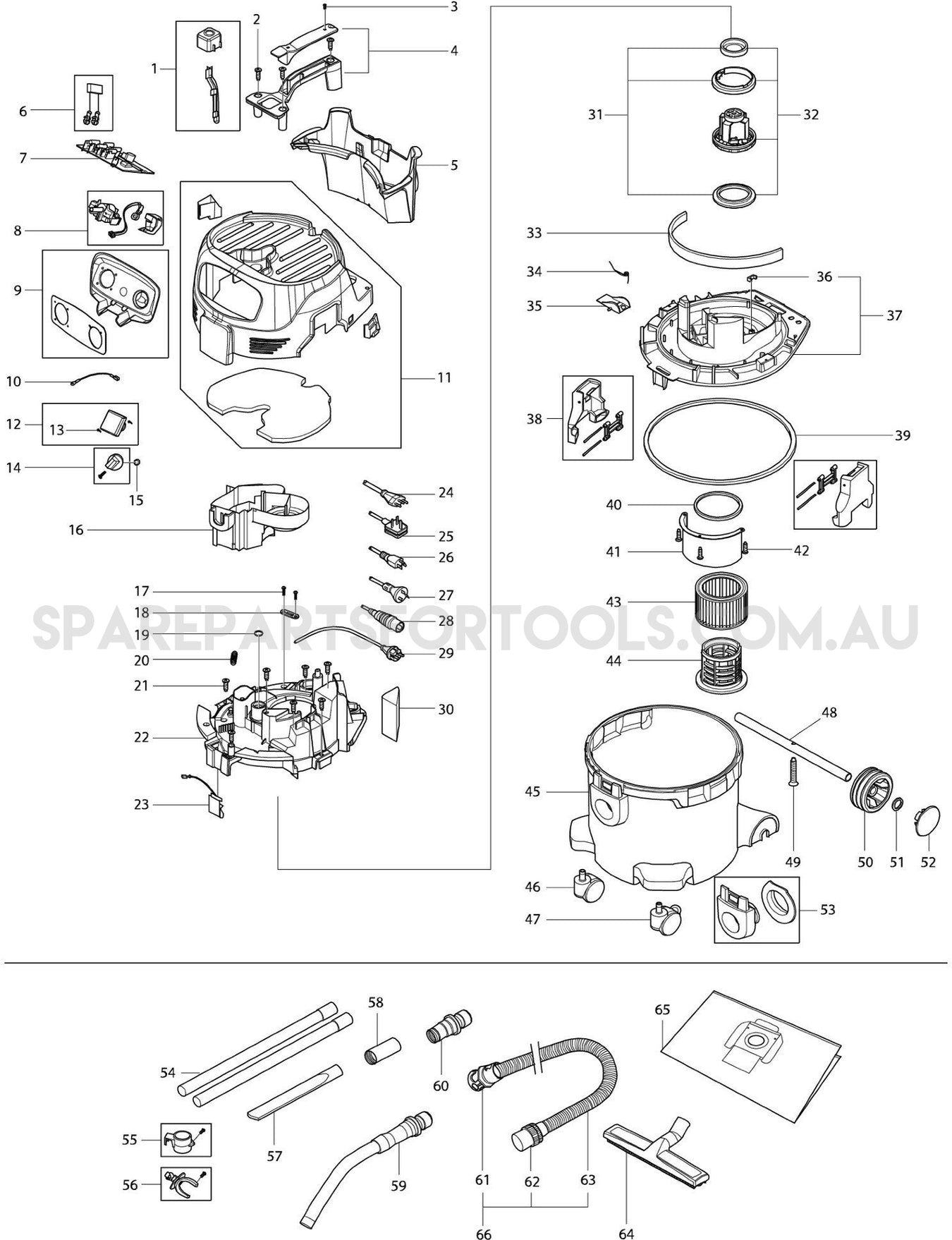 1
2
3
4
5
6
7
8
9
10
11
12
13
14
15
16
17
18
19
20
21
22
23
24
25
26
27
28
29
30
31
32
33
34
35
36
37
38
39
40
41
42
43
44
45
46
47
48
49
50
51
52
53
SPAREPARTSFORTOOLS.COM.AU
54
55
56
57
58
59
60
61
62
63
64
65
66