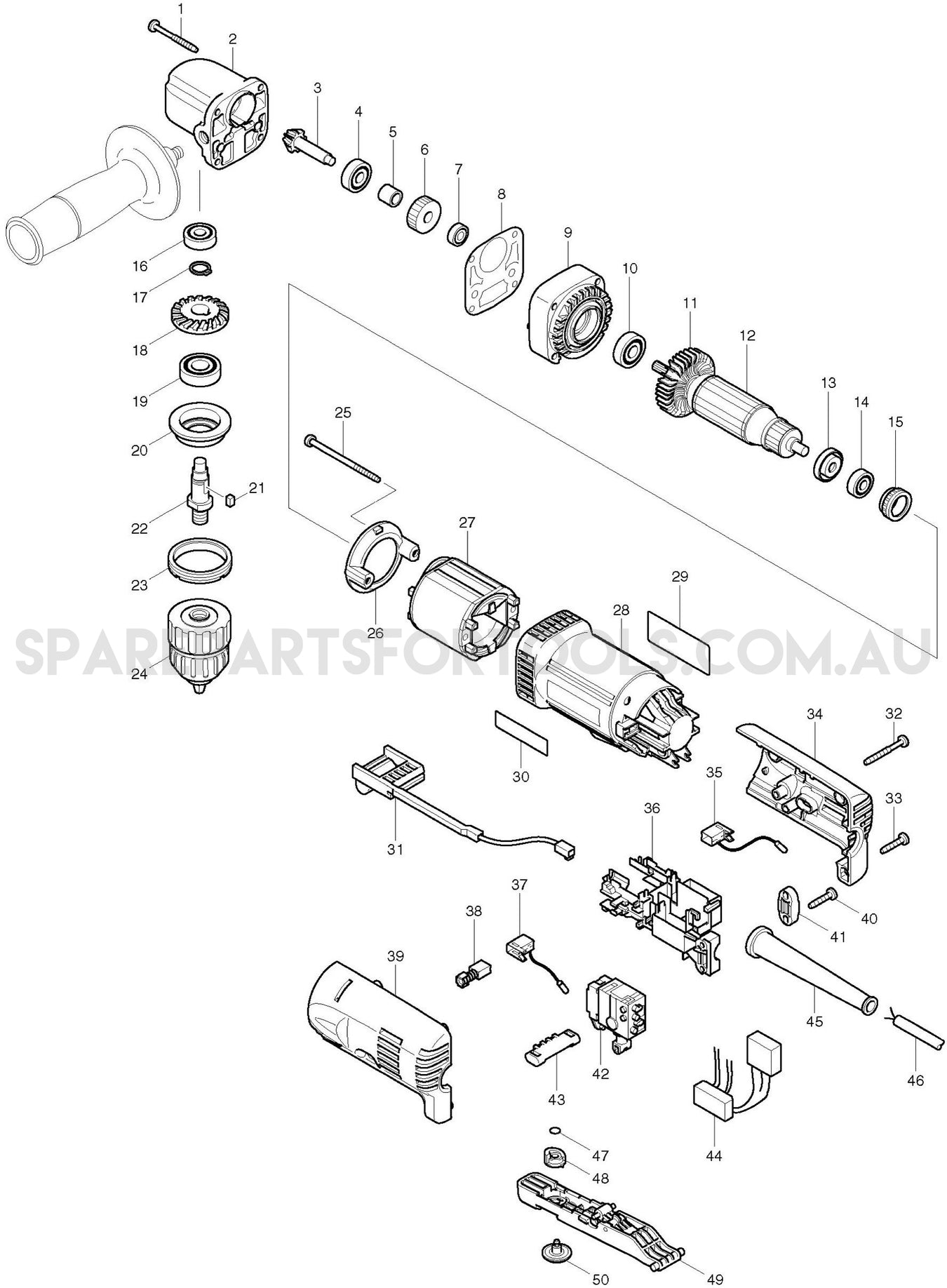 1
2
3
4
5
6
7
8
9
10
11
12
13
14
15
16
17
18
19
20
21
22
23
24
25
26
27
28
29
SPAREPARTSFORTOOLS.COM.AU
30
31
32
33
34
35
36
37
38
39
40
41
42
43
44
45
46
47
48
49
50