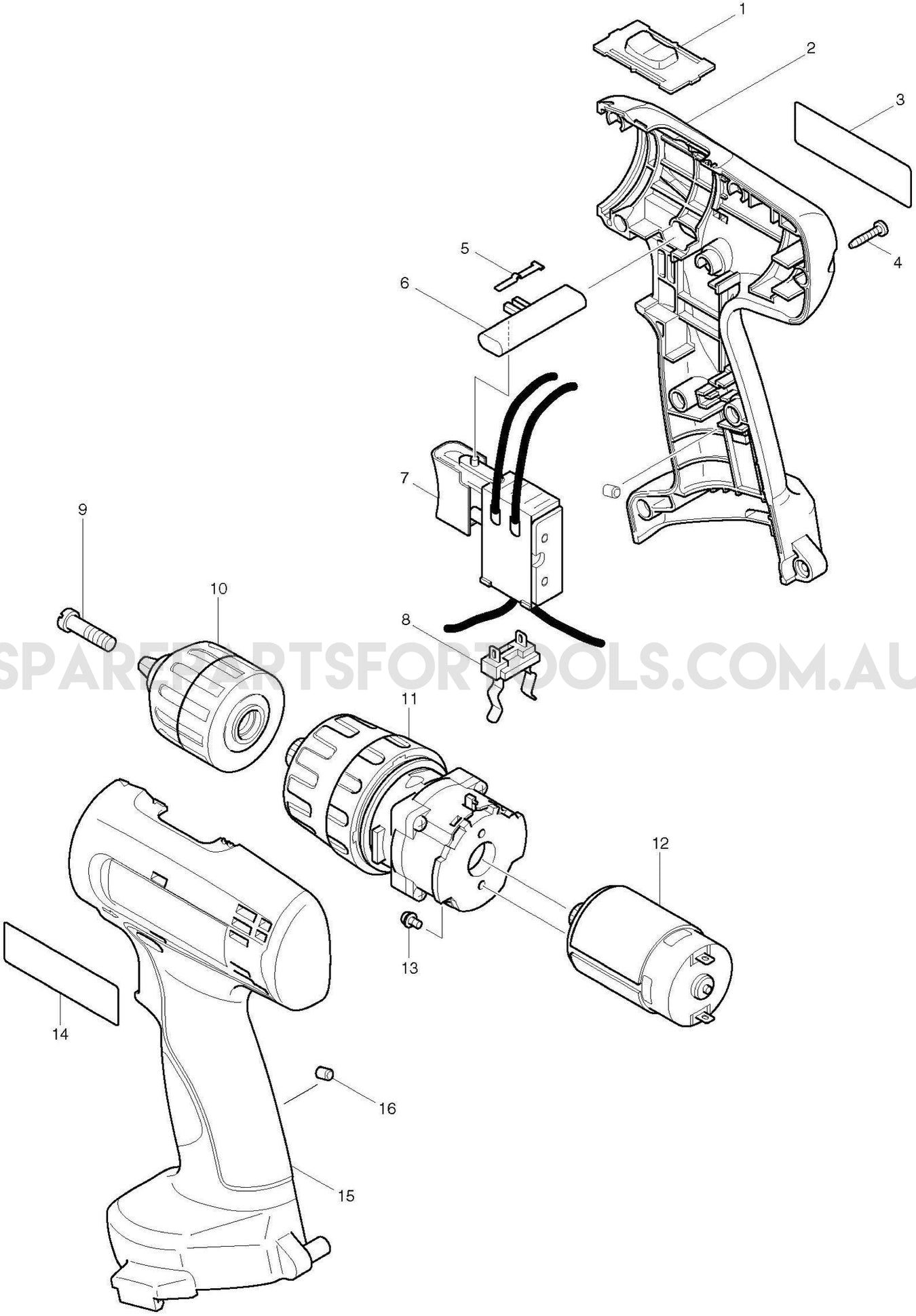 1
2
3
4
5
6
7
8
9
10
SPAREPARTSFORTOOLS.COM.AU
11
12
13
14
15
16