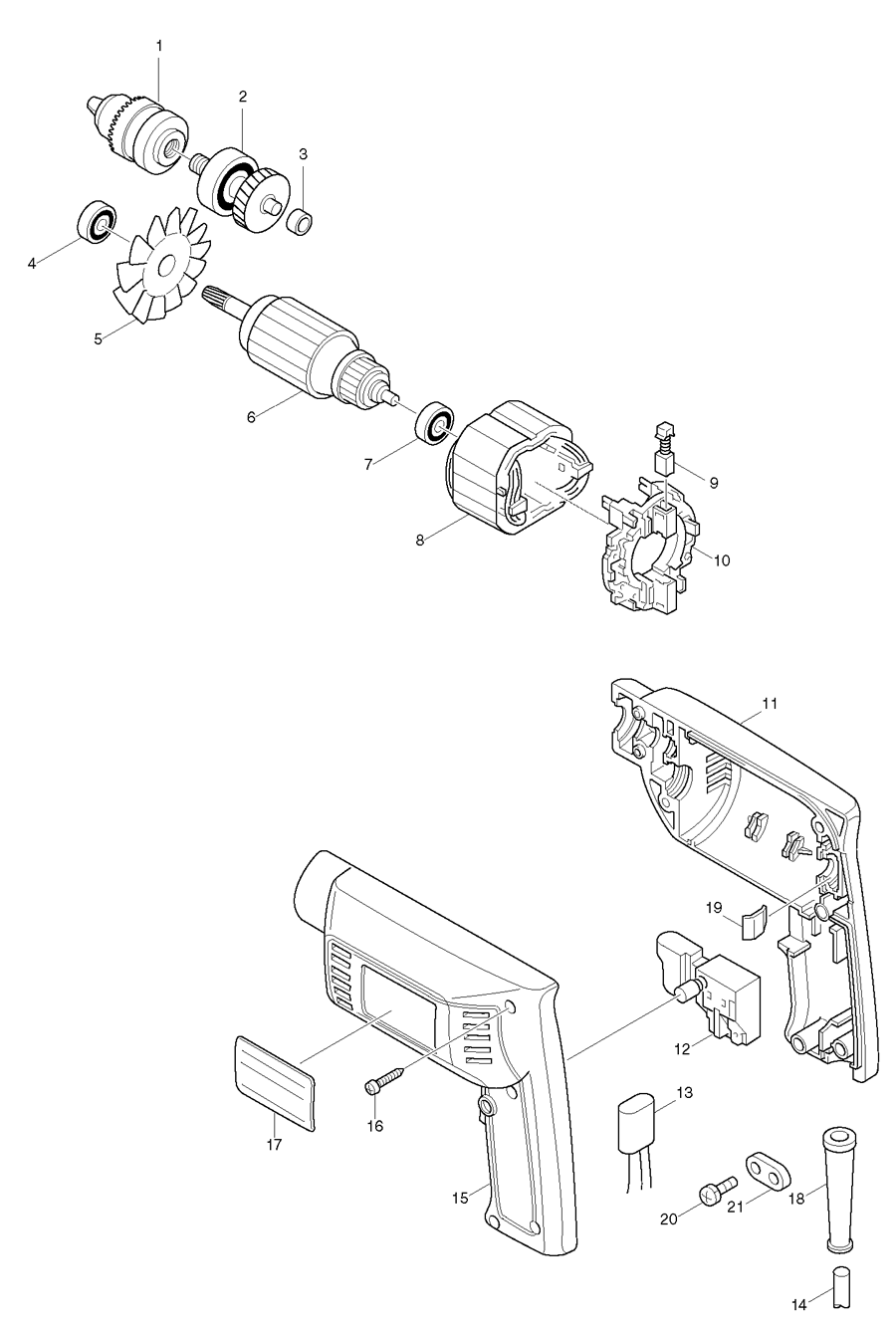 1
2
3
4
5
6
7
8
9
10
11
19
12
13
17
16
15
20
21
18
14