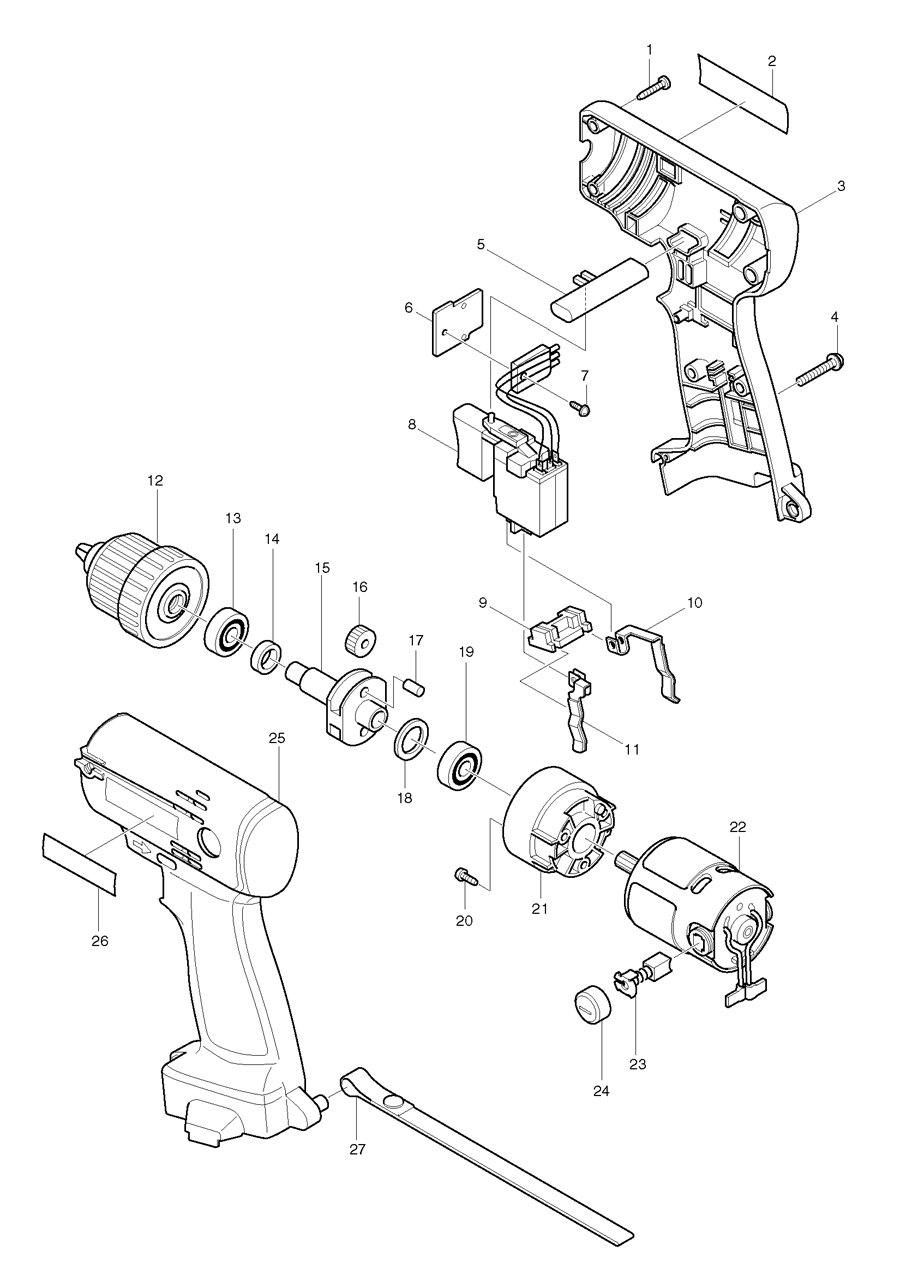 1
2
3
4
5
6
7
8
9
10
11
12
13
14
15
16
17
18
19
20
21
22
23
24
25
26
27