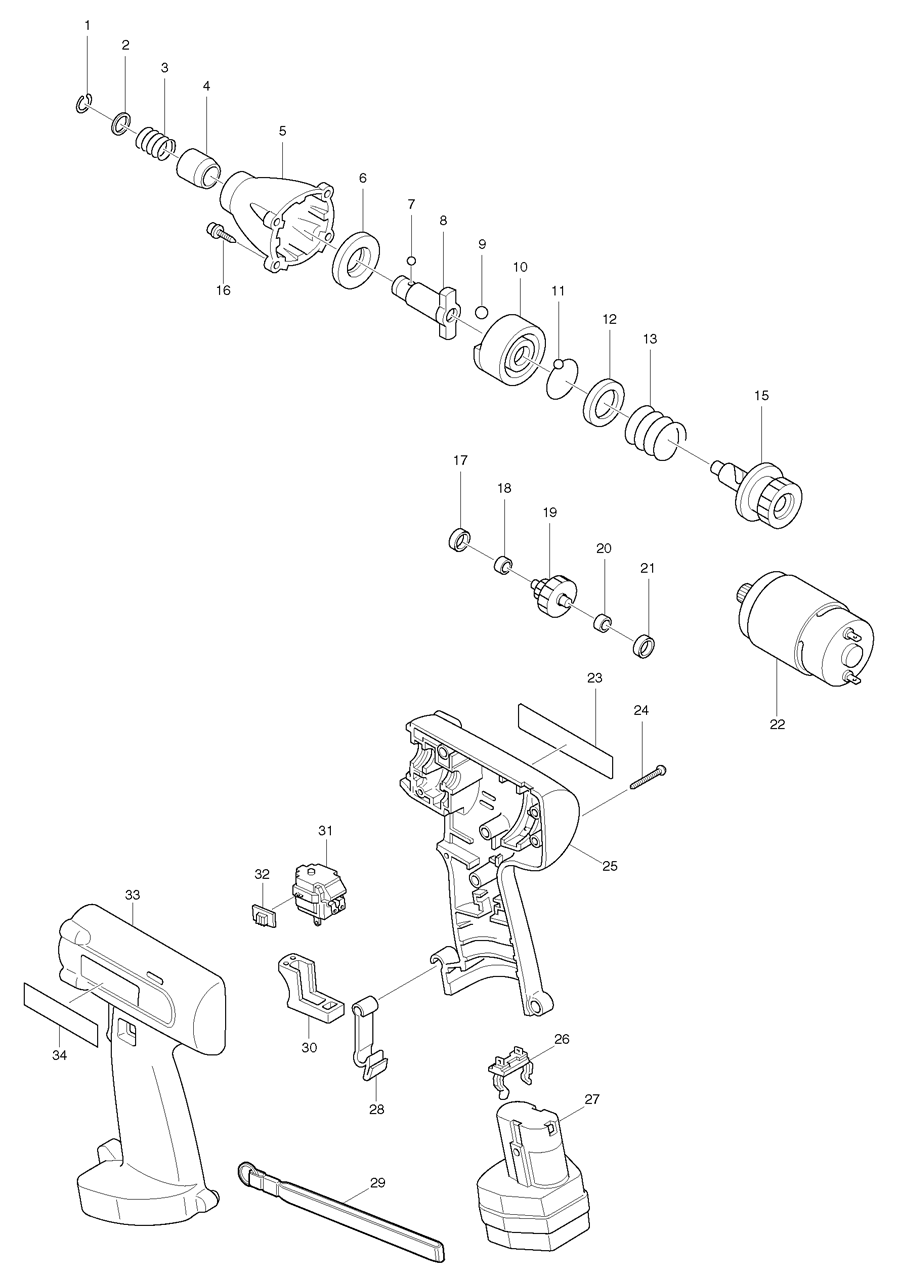 1
2
3
4
5
6
7
8
9
10
11
12
13
15
16
17
18
19
20
21
22
23
24
25
31
32
33
34
30
28
26
27
29