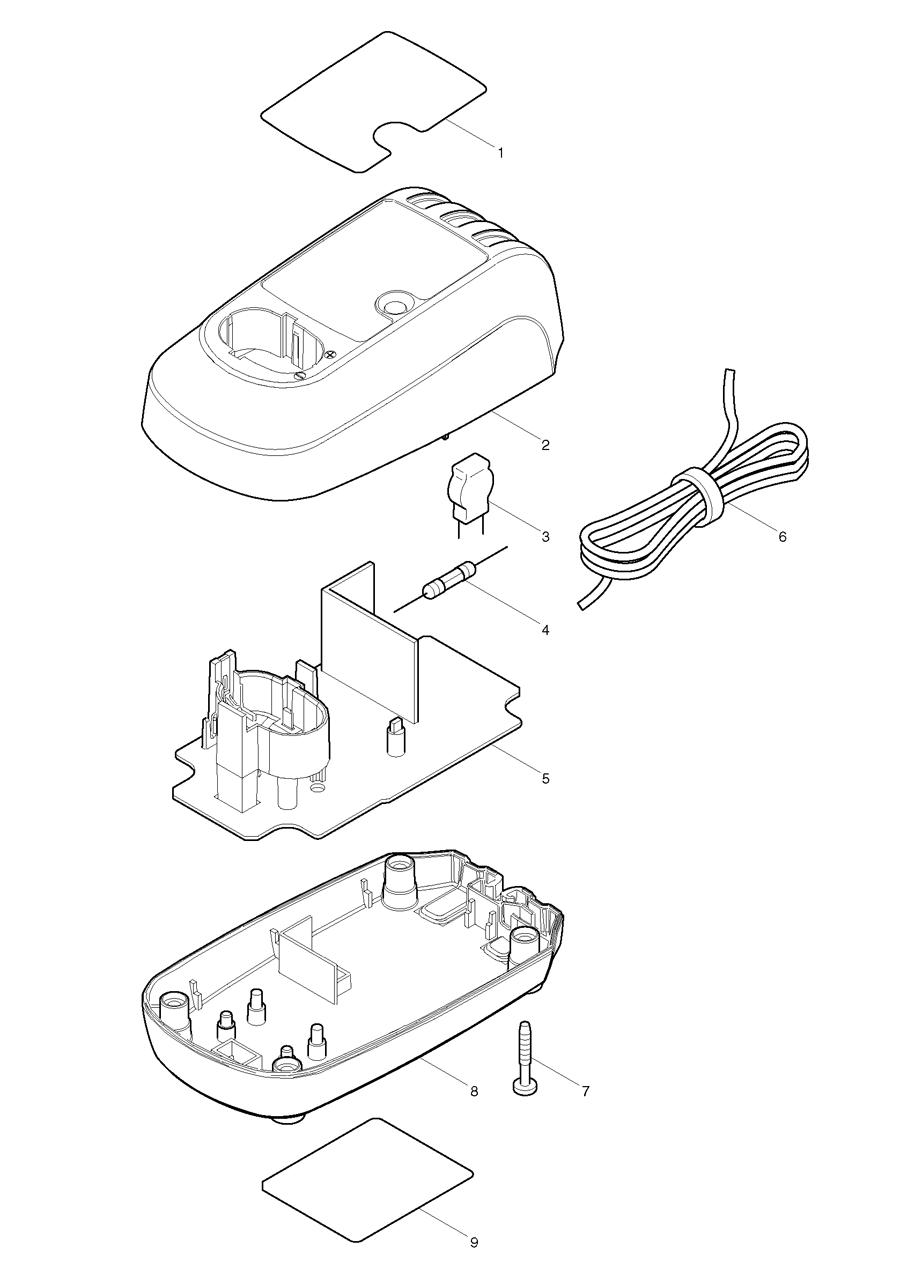 1
2
3
6
4
5
8
7
9