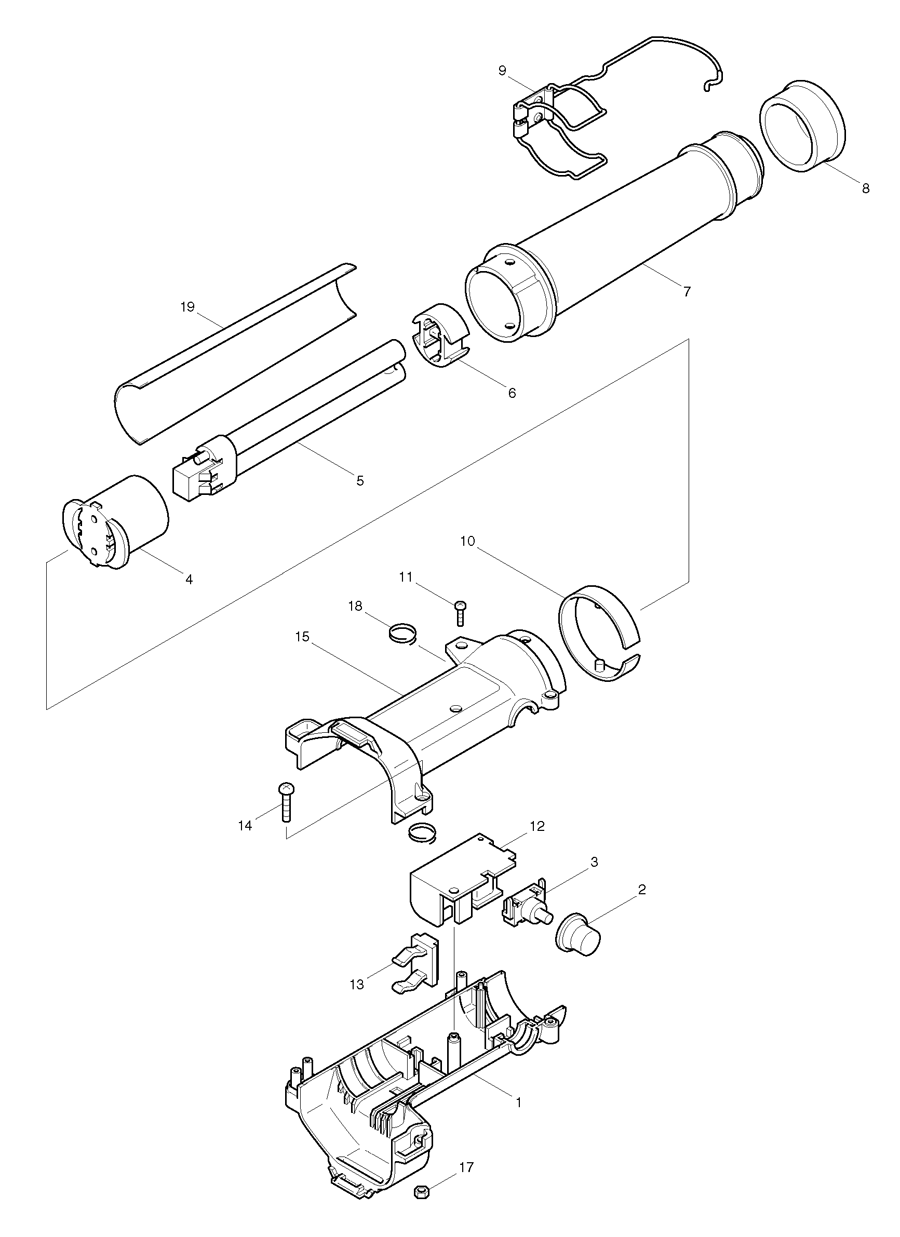 9
8
7
19
6
5
4
10
11
18
15
14
12
3
2
13
1
17