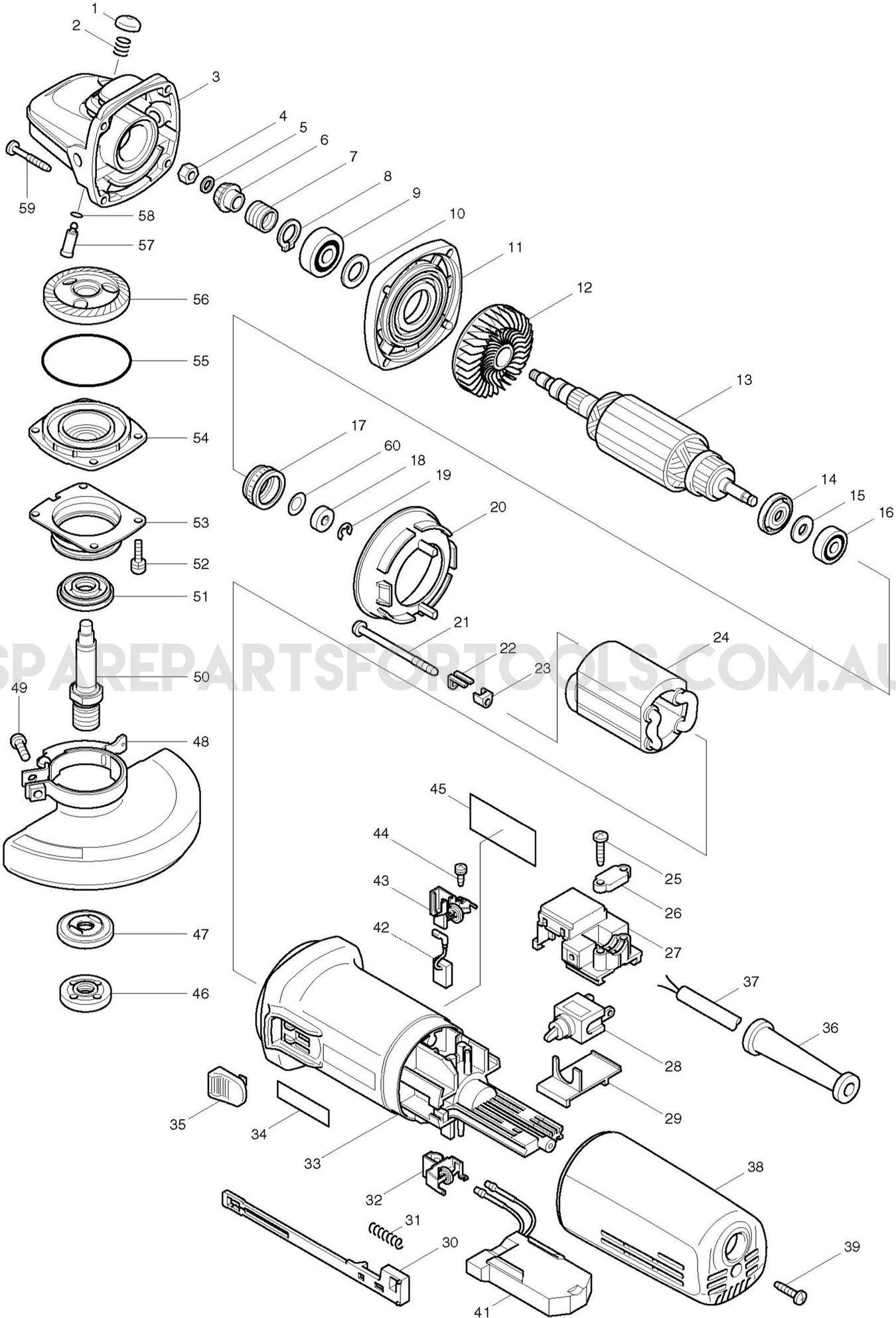 1
2
3
4
5
6
7
8
9
10
11
12
13
59
58
57
56
55
54
17
60
18
19
20
14
15
16
53
52
51
21
22
23
24
SPAREPARTSFORTOOLS.COM.AU
50
49
48
45
44
43
42
25
26
27
47
46
37
36
28
29
35
34
33
38
32
31
30
39
41