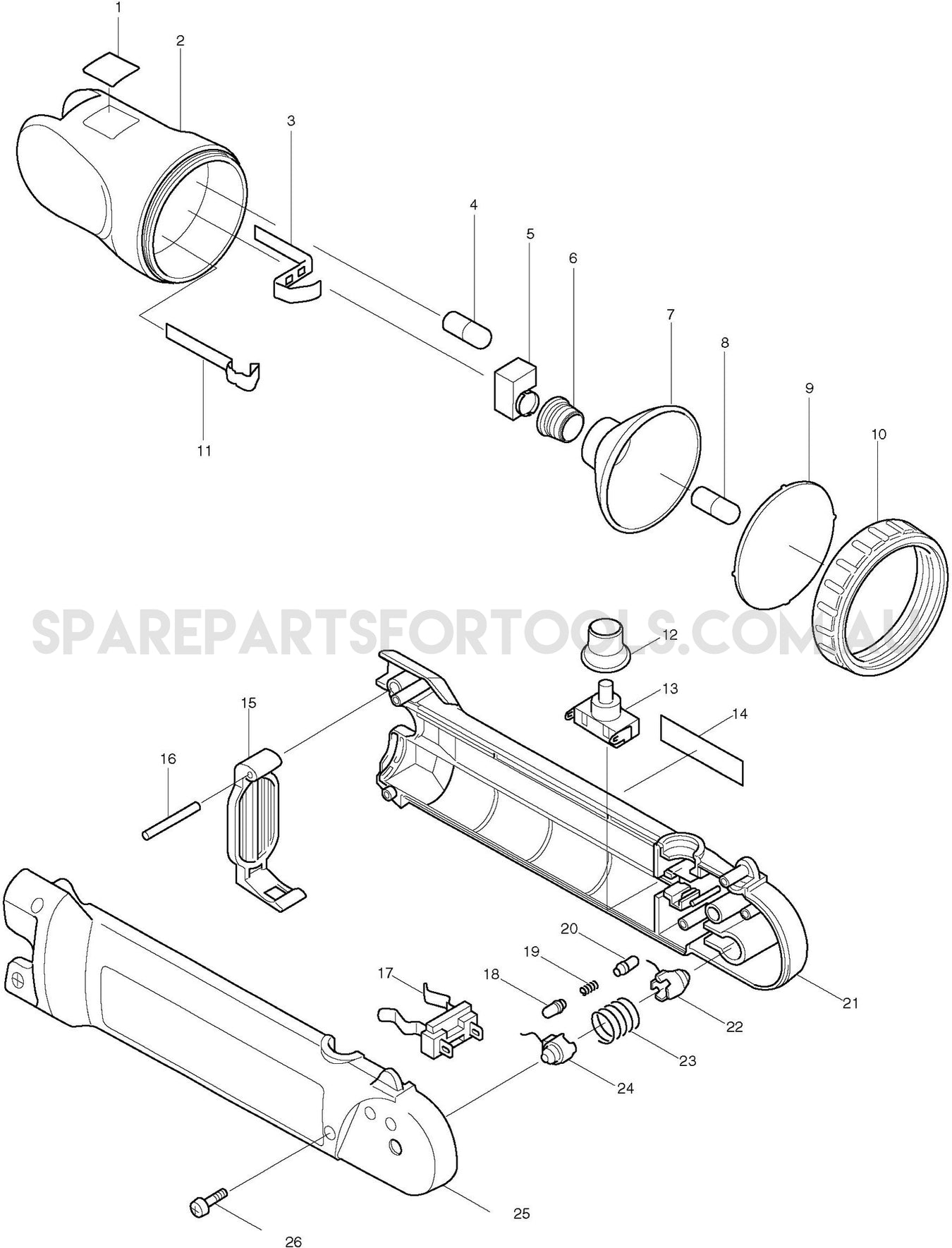 1
2
3
4
5
6
7
8
9
10
11
SPAREPARTSFORTOOLS.COM.AU
12
13
14
15
16
17
18
19
20
21
22
23
24
25
26