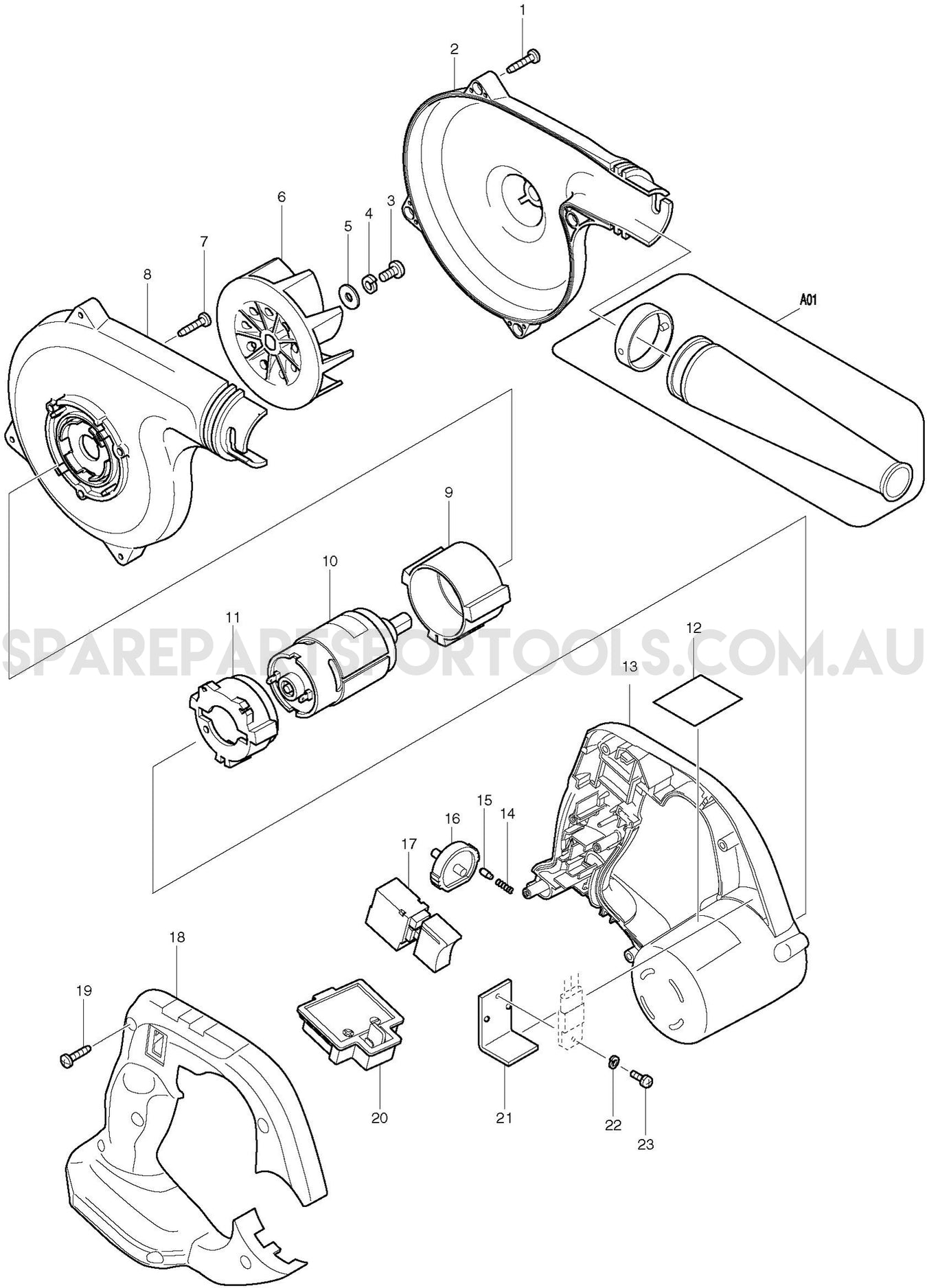 1
2
6
5
4
3
7
8
A01
9
10
11
SPAREPARTSFORTOOLS.COM.AU
12
13
16
15
14
17
18
19
20
21
22
23