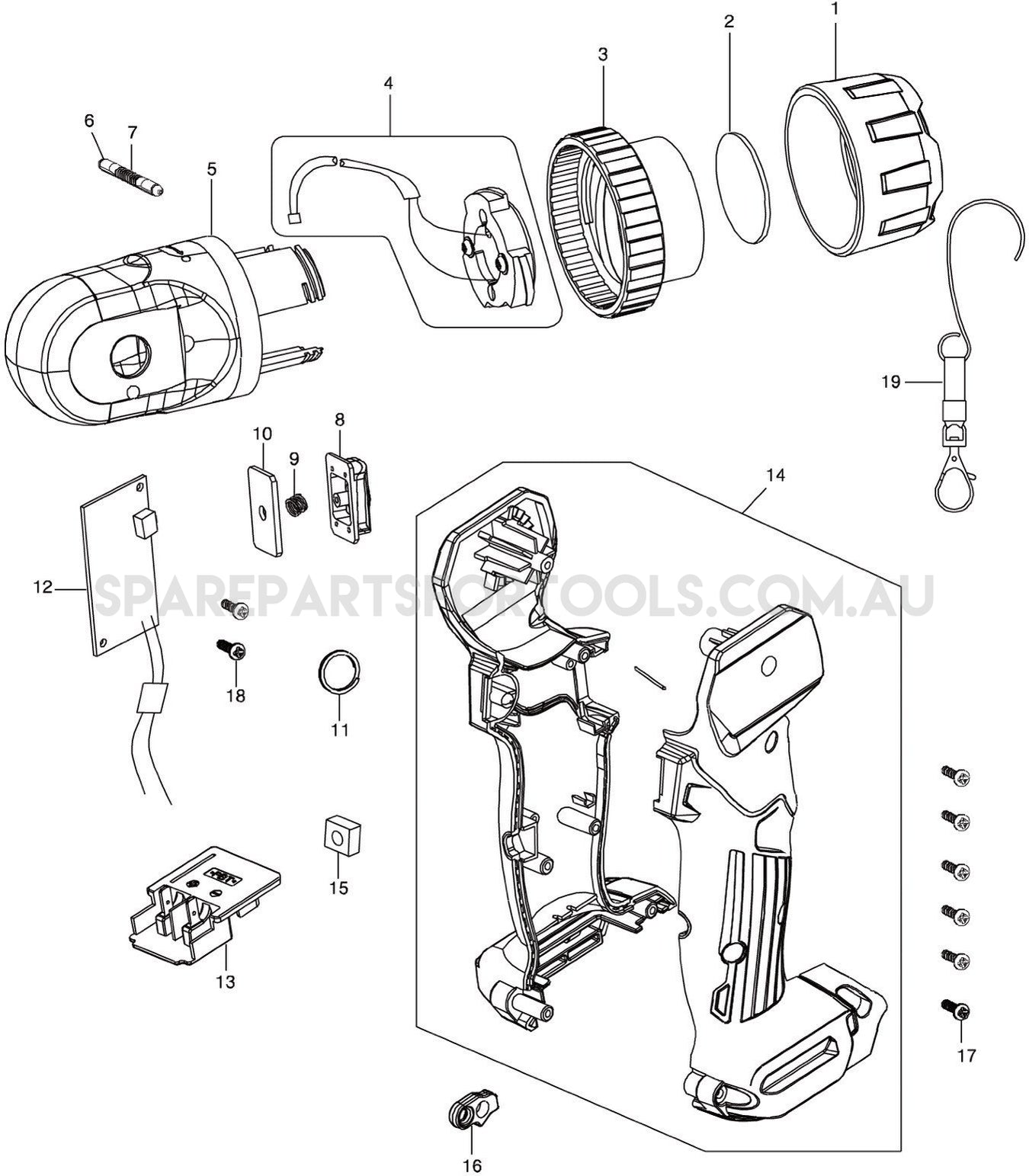 1
2
3
4
6
7
5
19
10
9
8
14
12
SPAREPARTSFORTOOLS.COM.AU
18
11
15
13
17
16