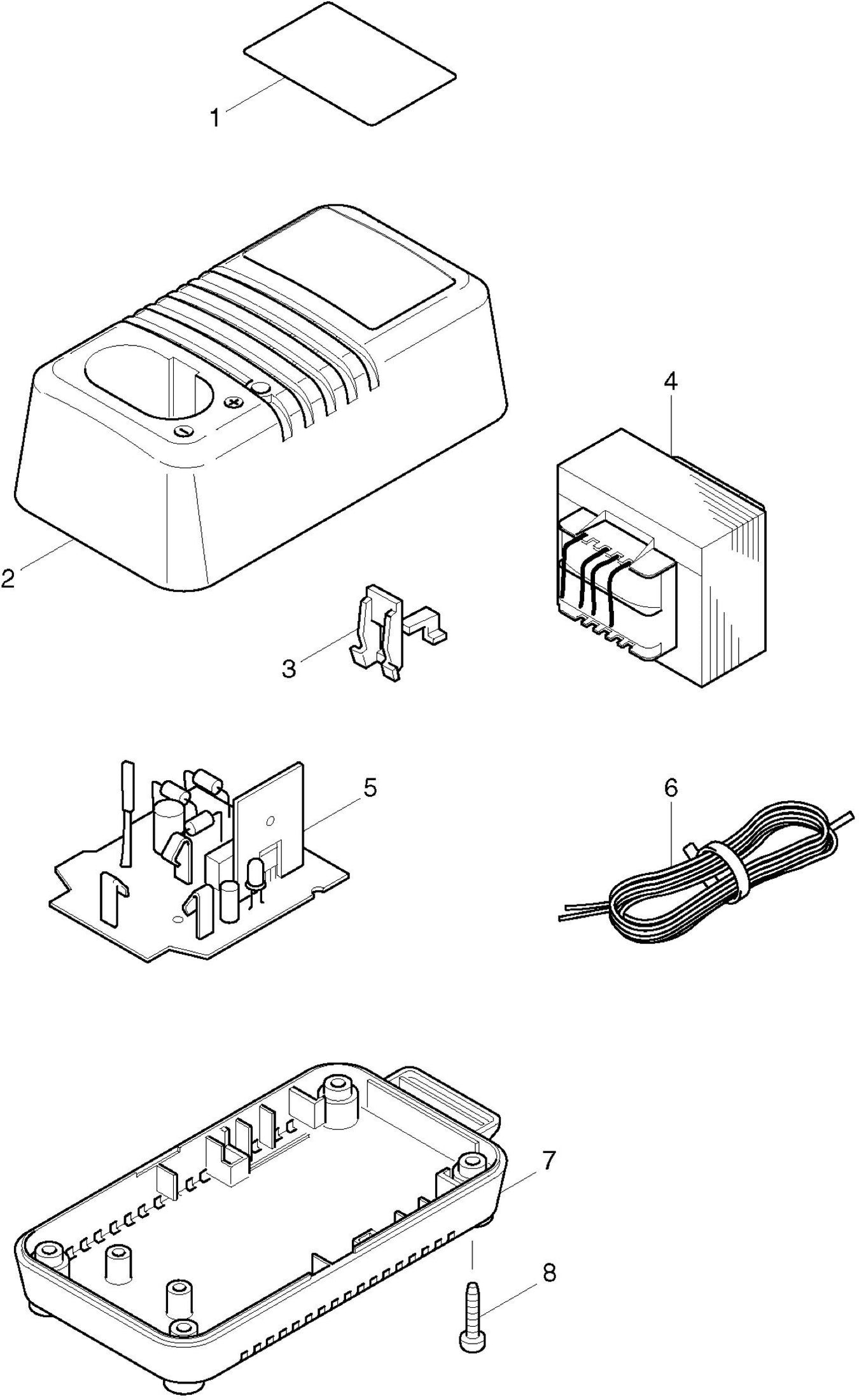 1

2

4

3

5

6

7

8